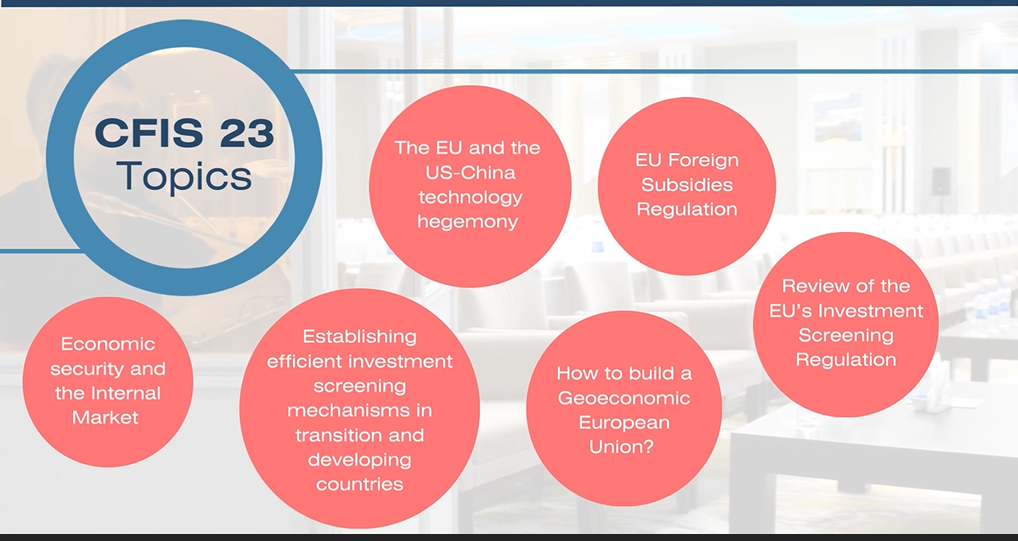 CFIS 23
Topics

The EU and the US-China technology hegemony

EU Foreign Subsidies Regulation

Review of the EU's Investment Screening Regulation

Economic security and the Internal Market

Establishing efficient investment screening mechanisms in transition and developing countries

How to build a Geoeconomic European Union?