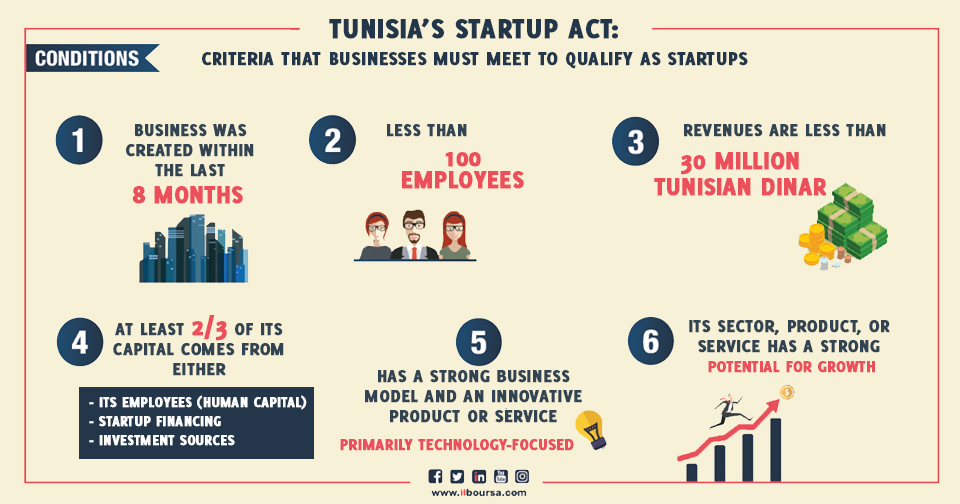 TUNISIA'S STARTUP ACT:

CONDITIONS

CRITERIA THAT BUSINESSES MUST MEET TO QUALIFY AS STARTUPS

1 BUSINESS WAS CREATED WITHIN THE LAST 8 MONTHS

2 LESS THAN 100 EMPLOYEES

3 REVENUES ARE LESS THAN 30 MILLION TUNISIAN DINAR

4 AT LEAST 2/3 OF ITS CAPITAL COMES FROM EITHER

- ITS EMPLOYEES (HUMAN CAPITAL)
- STARTUP FINANCING
- INVESTMENT SOURCES

5 HAS A STRONG BUSINESS MODEL AND AN INNOVATIVE PRODUCT OR SERVICE

PRIMARILY TECHNOLOGY-FOCUSED

6 ITS SECTOR, PRODUCT, OR SERVICE HAS A STRONG POTENTIAL FOR GROWTH

www.ilboursa.com